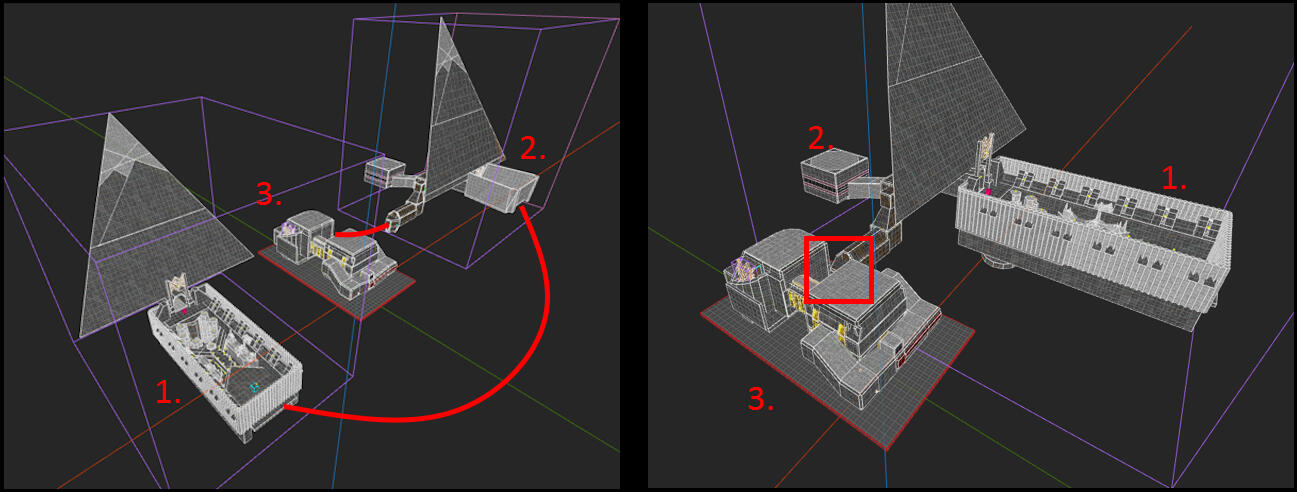 2.
3.
1.

2.
1.
3.